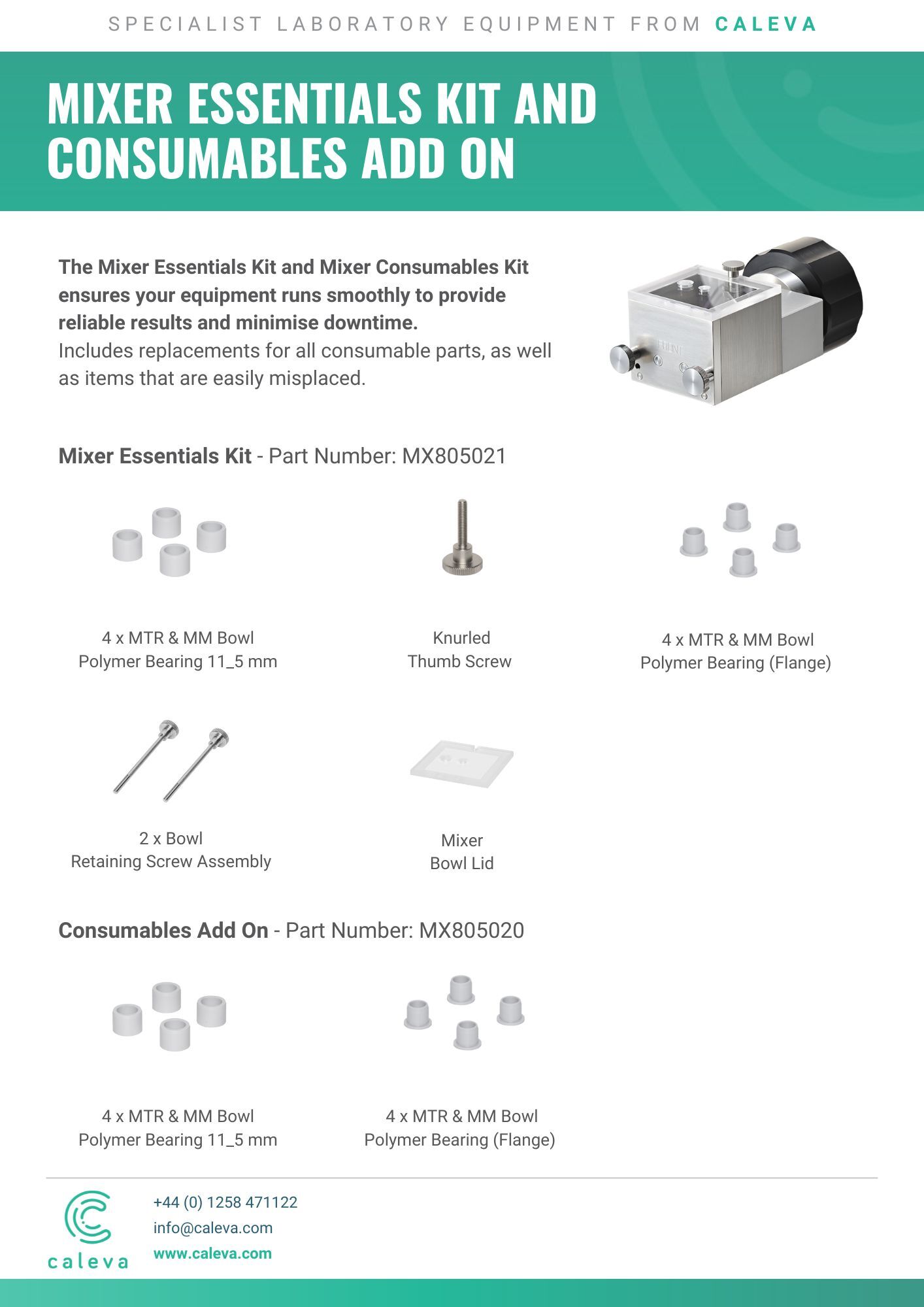 SPECIALIST LABORATORY EQUIPMENT FROM CALEVA

MIXER ESSENTIALS KIT AND CONSUMABLES ADD ON

The Mixer Essentials Kit and Mixer Consumables Kit ensures your equipment runs smoothly to provide reliable results and minimise downtime.
Includes replacements for all consumable parts, as well as items that are easily misplaced.

FRONT

Mixer Essentials Kit - Part Number: MX805021

4 x MTR & MM Bowl
Polymer Bearing 11_5 mm

Knurled
Thumb Screw

4 x MTR & MM Bowl
Polymer Bearing (Flange)

2 x Bowl
Retaining Screw Assembly

Mixer
Bowl Lid

Consumables Add On - Part Number: MX805020

4 x MTR & MM Bowl
Polymer Bearing 11_5 mm

4 x MTR & MM Bowl
Polymer Bearing (Flange)

caleva

+44 (0) 1258 471122
info@caleva.com
www.caleva.com